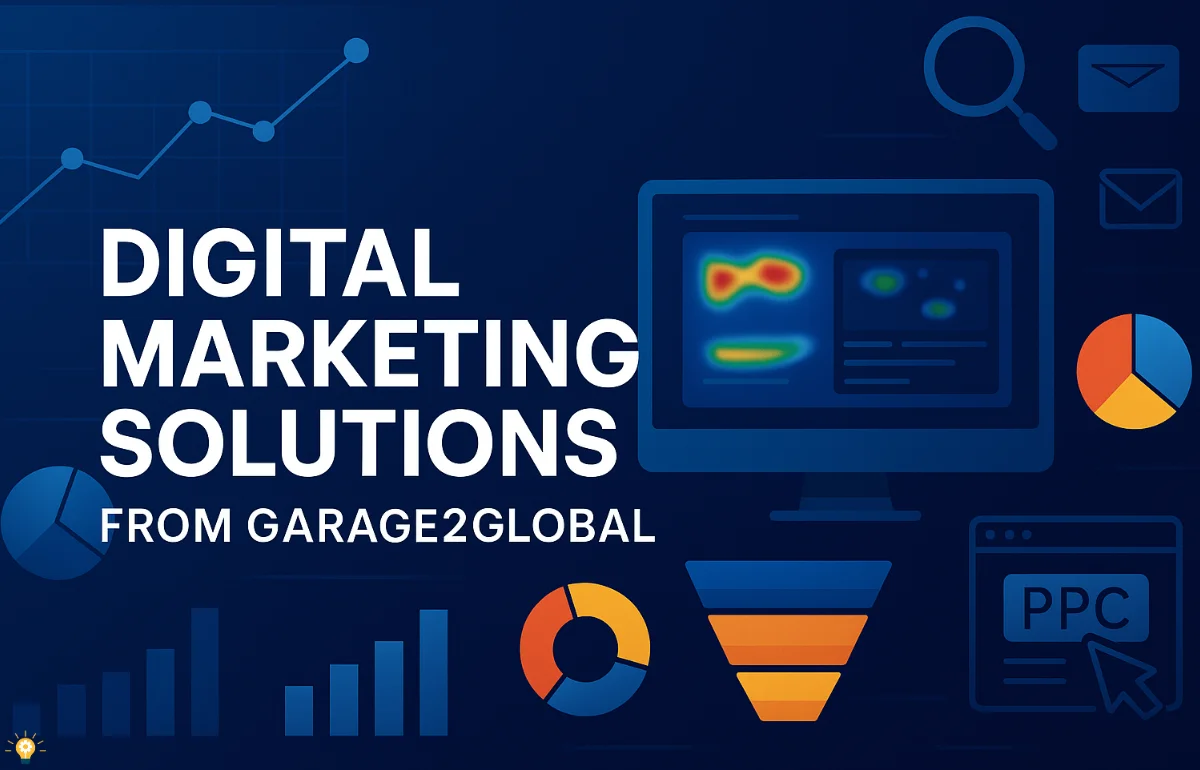 DIGITAL MARKETING SOLUTIONS

FROM GARAGE2GLOBAL

PPC